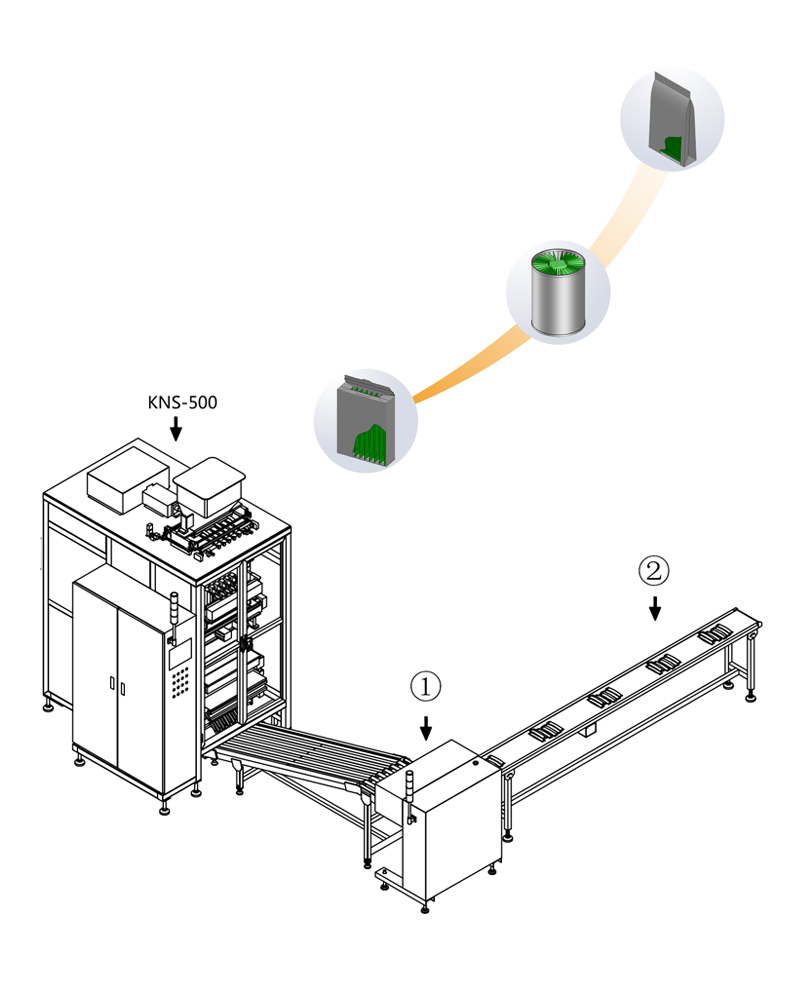 KNS-500

①

②